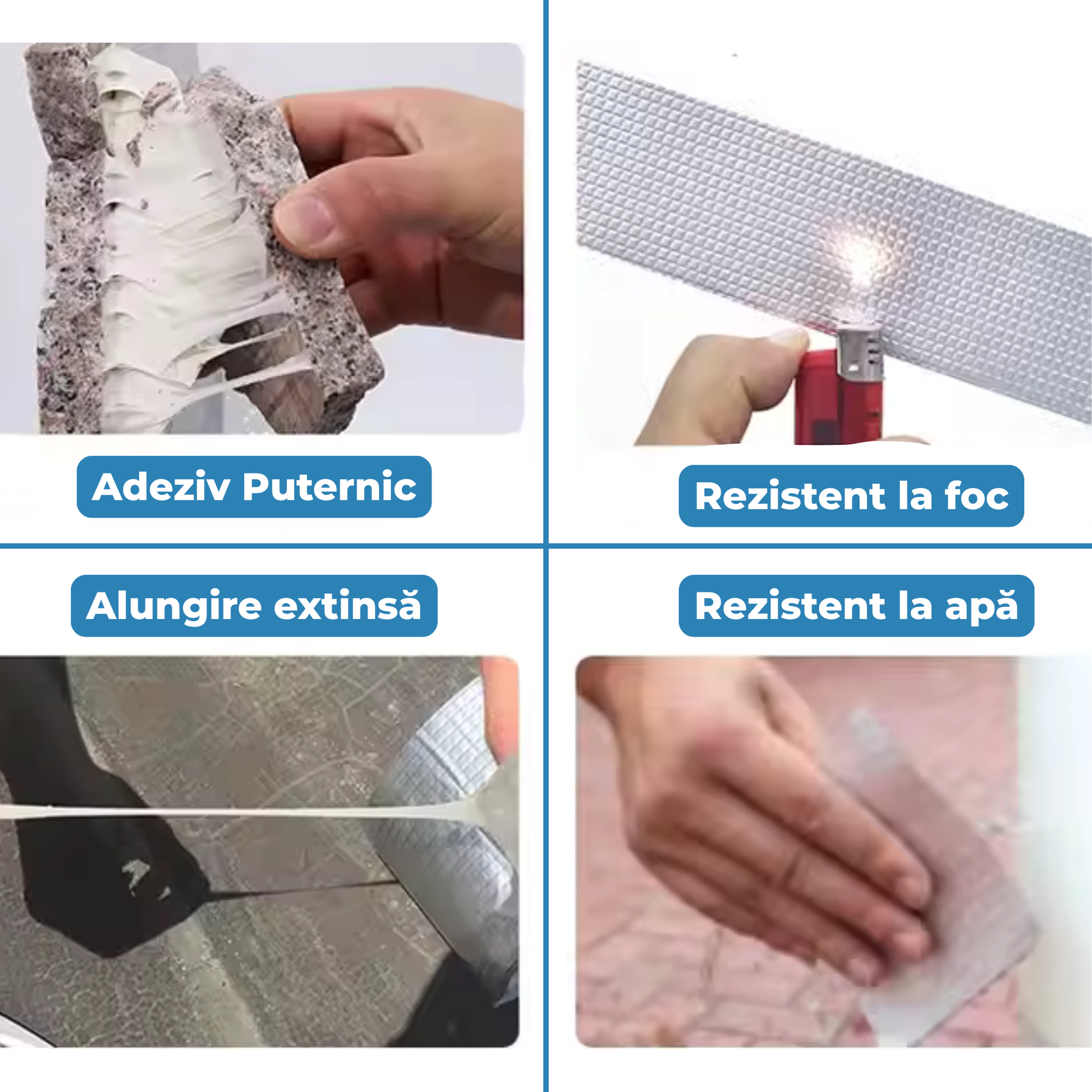 Adeziv Puternic

Rezistent la foc

Alungire extinsă

Rezistent la apă